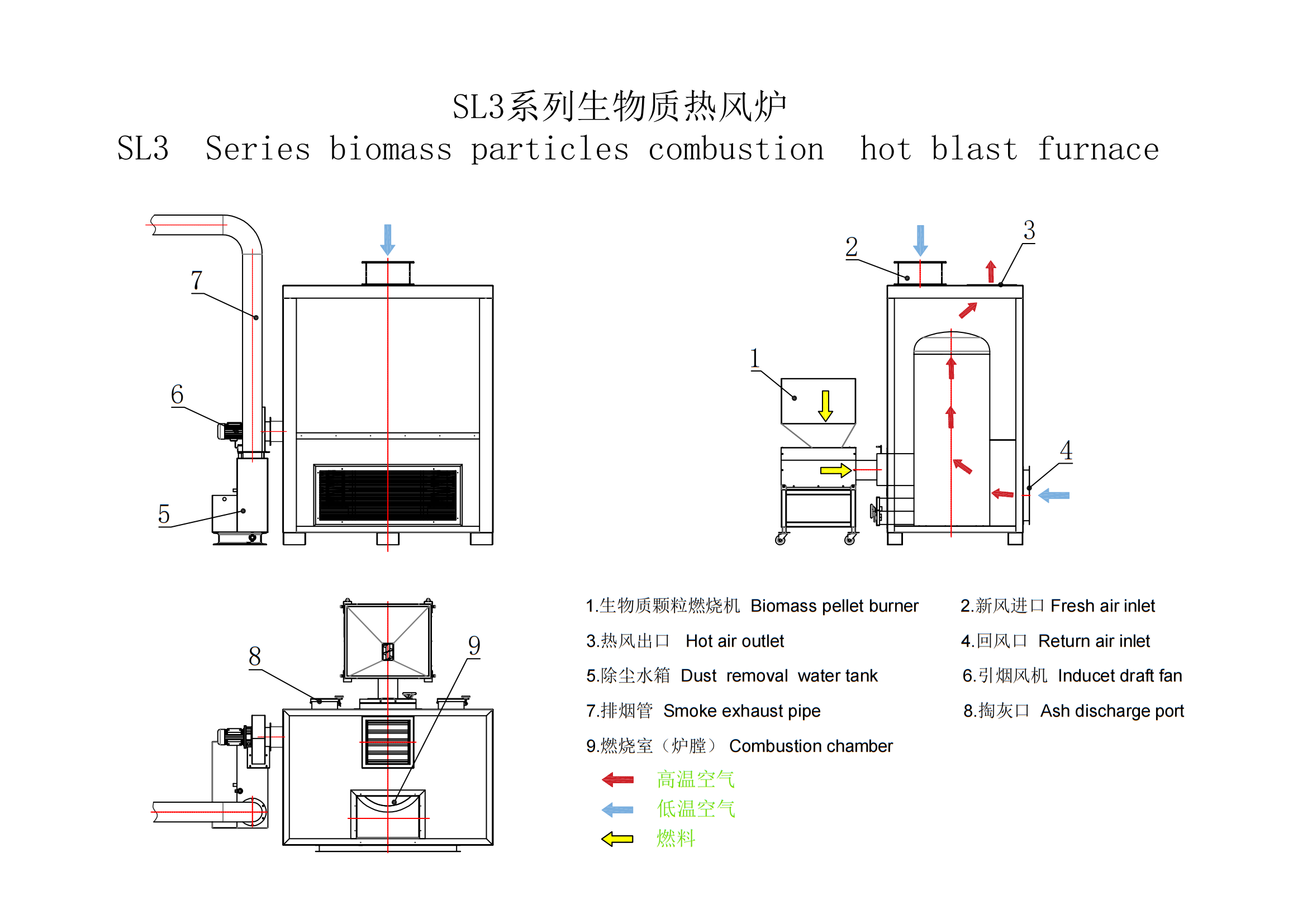 SL3系列生物质热风炉
SL3 Series biomass particles combustion hot blast furnace

7
6
5

2
3
1
4

8
9

1.生物质颗粒燃烧机 Biomass pellet burner
2.新风进口 Fresh air inlet
3.热风出口 Hot air outlet
4.回风口 Return air inlet
5.除尘水箱 Dust removal water tank
6.引烟风机 Inducet draft fan
7.排烟管 Smoke exhaust pipe
8.掏灰口 Ash discharge port
9.燃烧室（炉膛） Combustion chamber

高温空气
低温空气
燃料